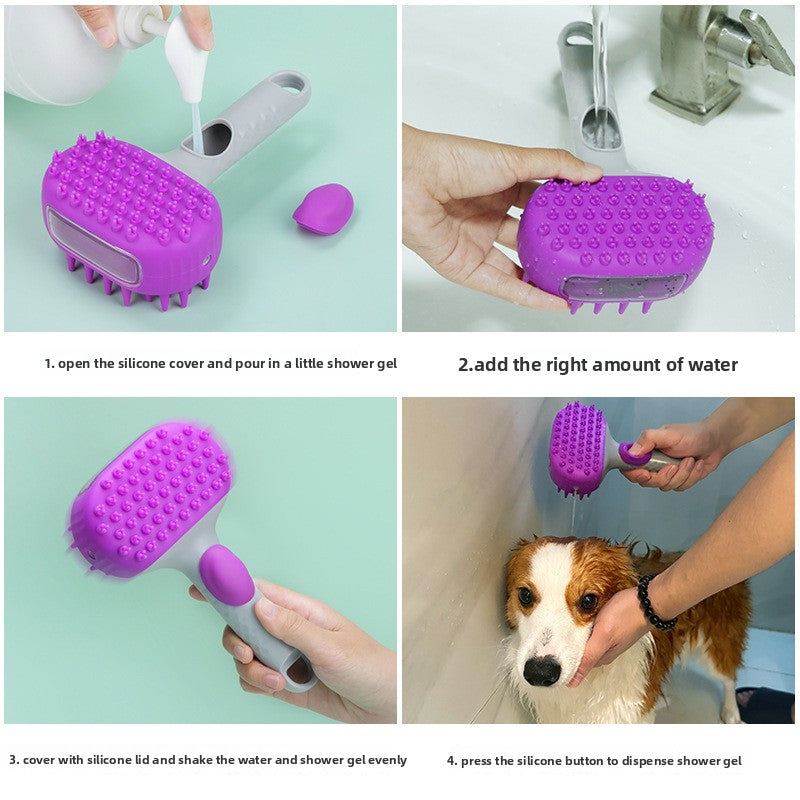 1. open the silicone cover and pour in a little shower gel

2.add the right amount of water

3. cover with silicone lid and shake the water and shower gel evenly

4. press the silicone button to dispense shower gel