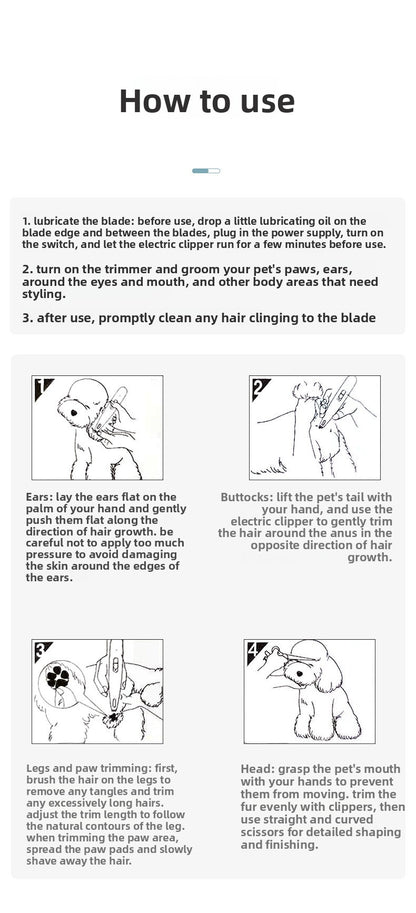 How to use

1. lubricate the blade: before use, drop a little lubricating oil on the blade edge and between the blades, plug in the power supply, turn on the switch, and let the electric clipper run for a few minutes before use.

2. turn on the trimmer and groom your pet's paws, ears, around the eyes and mouth, and other body areas that need styling.

3. after use, promptly clean any hair clinging to the blade

1

Ears: lay the ears flat on the palm of your hand and gently push them flat along the direction of hair growth. be careful not to apply too much pressure to avoid damaging the skin around the edges of the ears.

2

Buttocks: lift the pet's tail with your hand, and use the electric clipper to gently trim the hair around the anus in the opposite direction of hair growth.

3

Legs and paw trimming: first, brush the hair on the legs to remove any tangles and trim any excessively long hairs. adjust the trim length to follow the natural contours of the leg. when trimming the paw area, spread the paw pads and slowly shave away the hair.

4

Head: grasp the pet's mouth with your hands to prevent them from moving. trim the fur evenly with clippers, then use straight and curved scissors for detailed shaping and finishing.