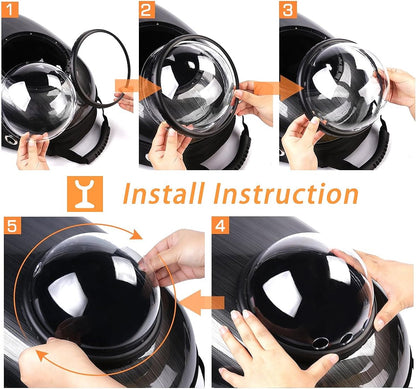 1
2
3
Install Instruction
5
4