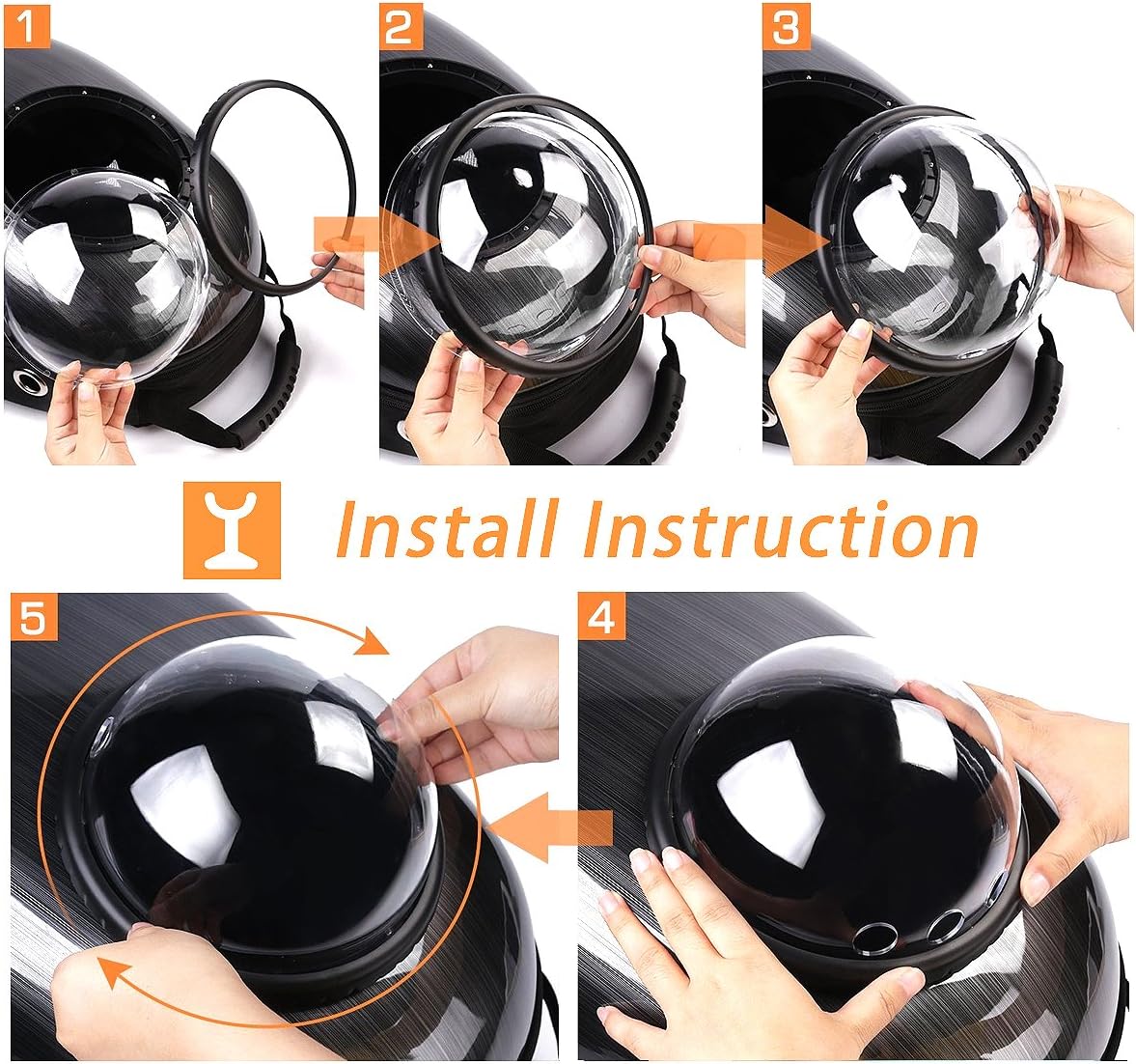 1
2
3
Install Instruction
5
4