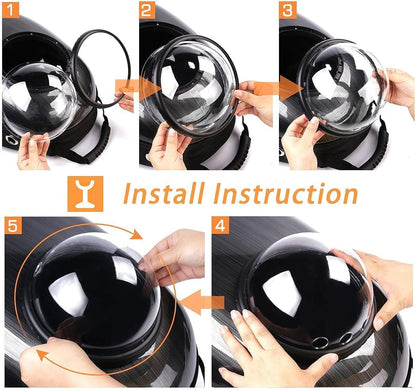 1

2

3

Install Instruction

5

4