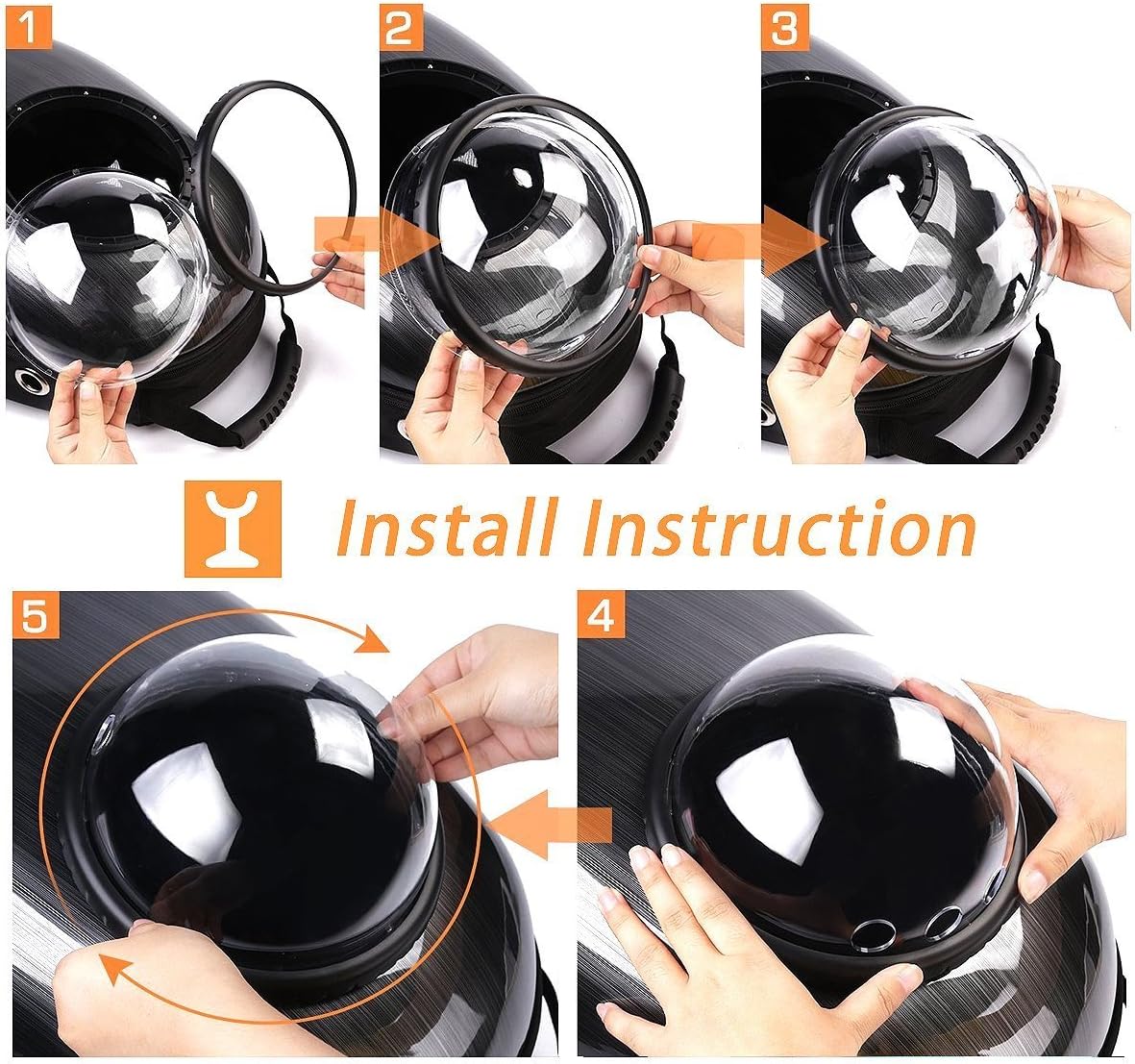 1

2

3

Install Instruction

5

4