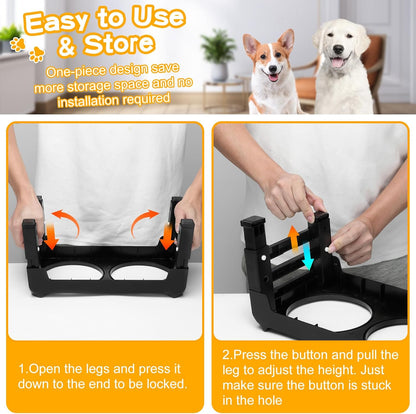 Easy to Use & Store

One-piece design save more storage space and no installation required

1.Open the legs and press it down to the end to be locked.

2.Press the button and pull the leg to adjust the height. Just make sure the button is stuck in the hole