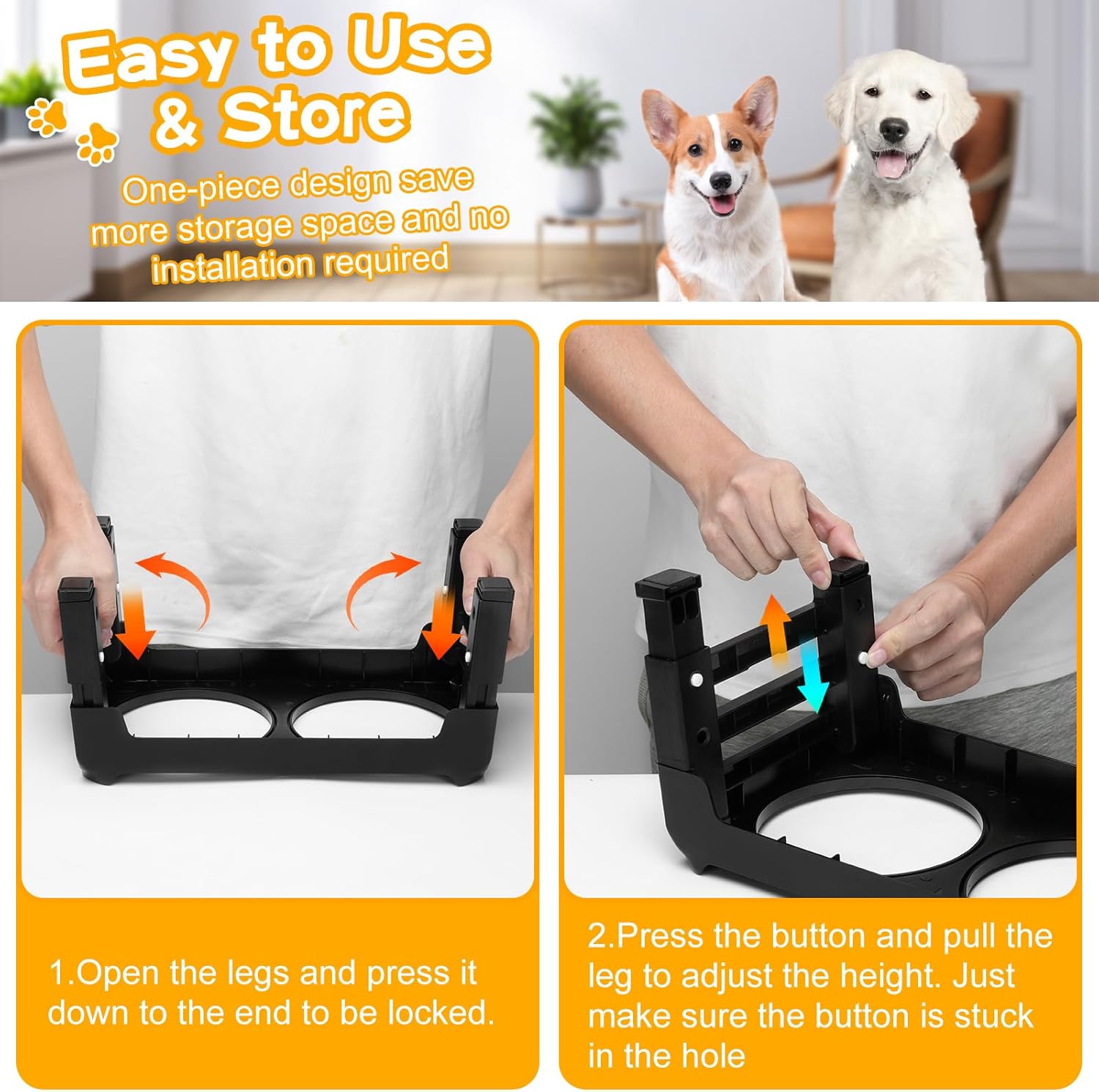 Easy to Use & Store

One-piece design save more storage space and no installation required

1.Open the legs and press it down to the end to be locked.

2.Press the button and pull the leg to adjust the height. Just make sure the button is stuck in the hole