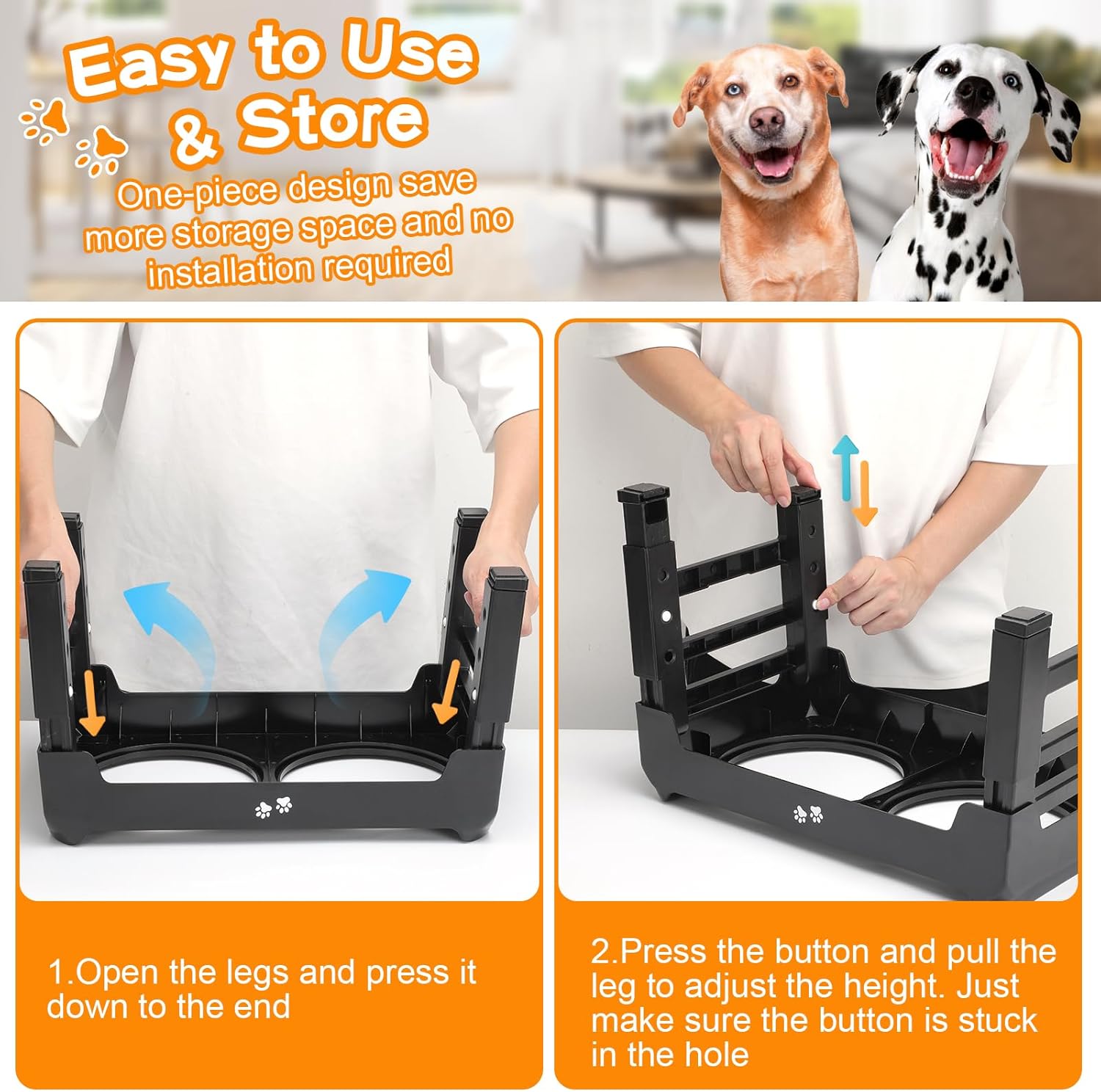 Easy to Use & Store

One-piece design save more storage space and no installation required

1.Open the legs and press it down to the end

2.Press the button and pull the leg to adjust the height. Just make sure the button is stuck in the hole